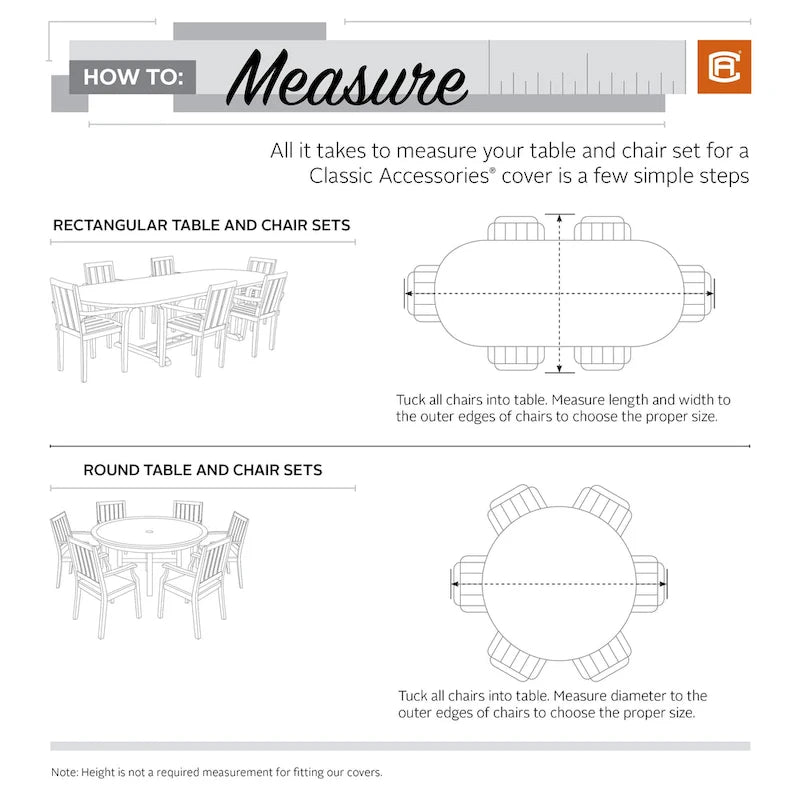 HOW TO: Measure

All it takes to measure your table and chair set for a Classic Accessories® cover is a few simple steps

RECTANGULAR TABLE AND CHAIR SETS

Tuck all chairs into table. Measure length and width to the outer edges of chairs to choose the proper size.

ROUND TABLE AND CHAIR SETS

Tuck all chairs into table. Measure diameter to the outer edges of chairs to choose the proper size.

Note: Height is not a required measurement for fitting our covers.